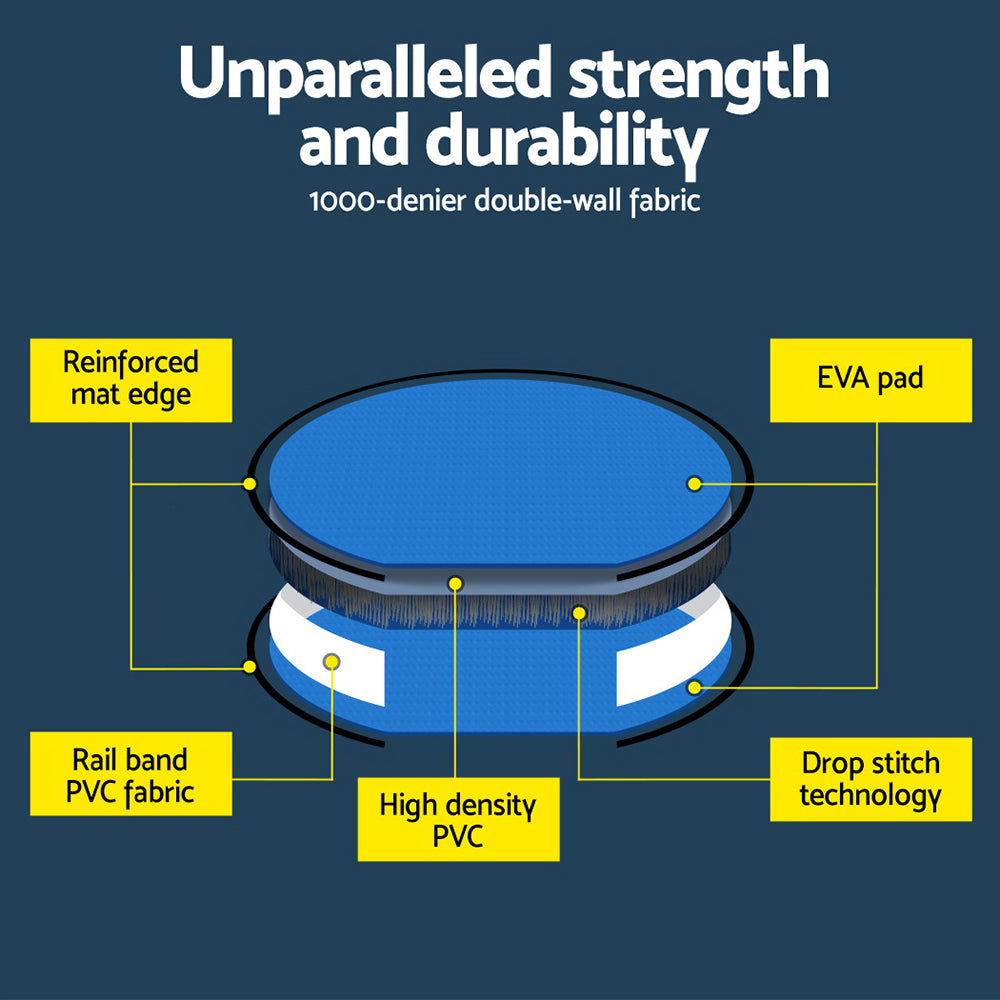 Unparalleled strength and durability

1000-denier double-wall fabric

Reinforced mat edge

EVA pad

Rail band PVC fabric

High density PVC

Drop stitch technology